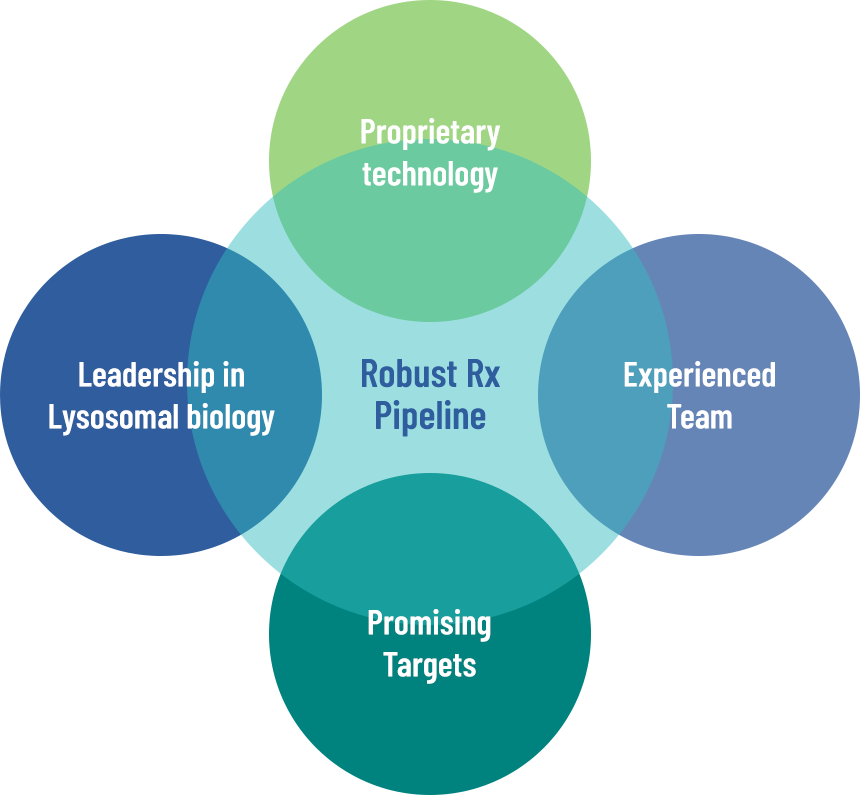 Proprietary technology

Leadership in Lysosomal biology

Robust Rx Pipeline

Experienced Team

Promising Targets